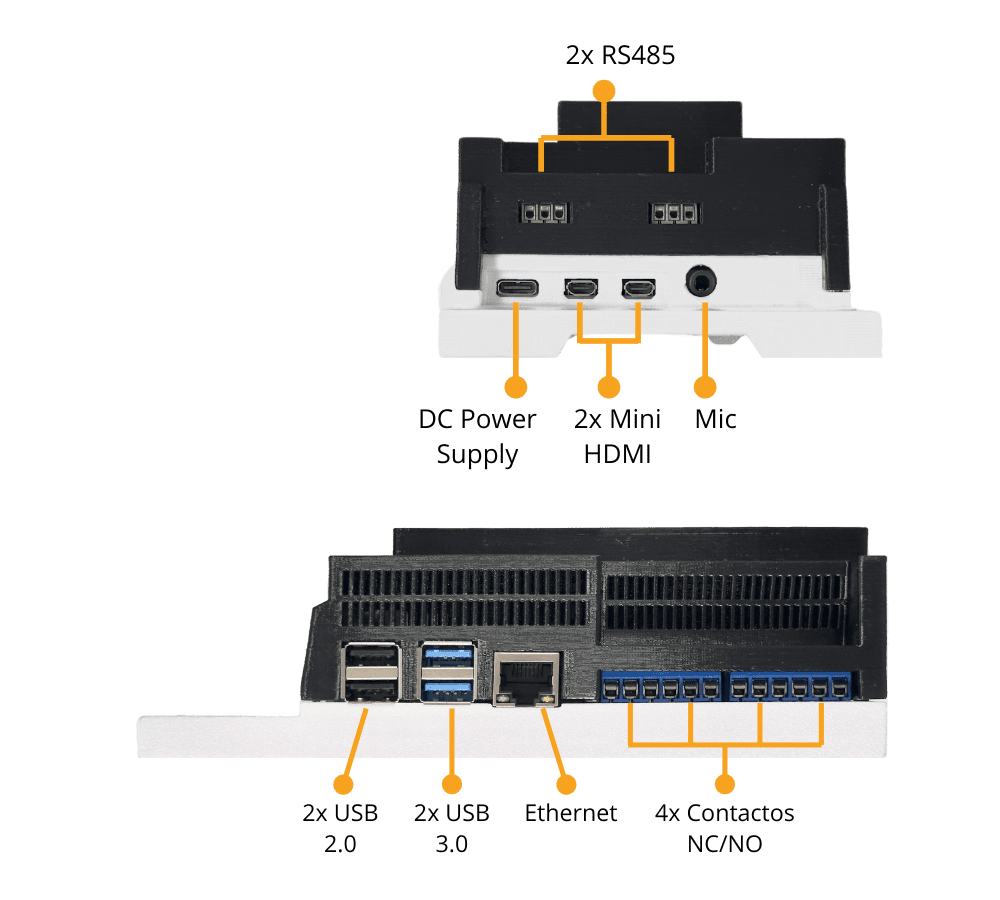 2x RS485

DC Power Supply

2x Mini HDMI

Mic

2x USB 2.0

2x USB 3.0

Ethernet

4x Contactos NC/NO